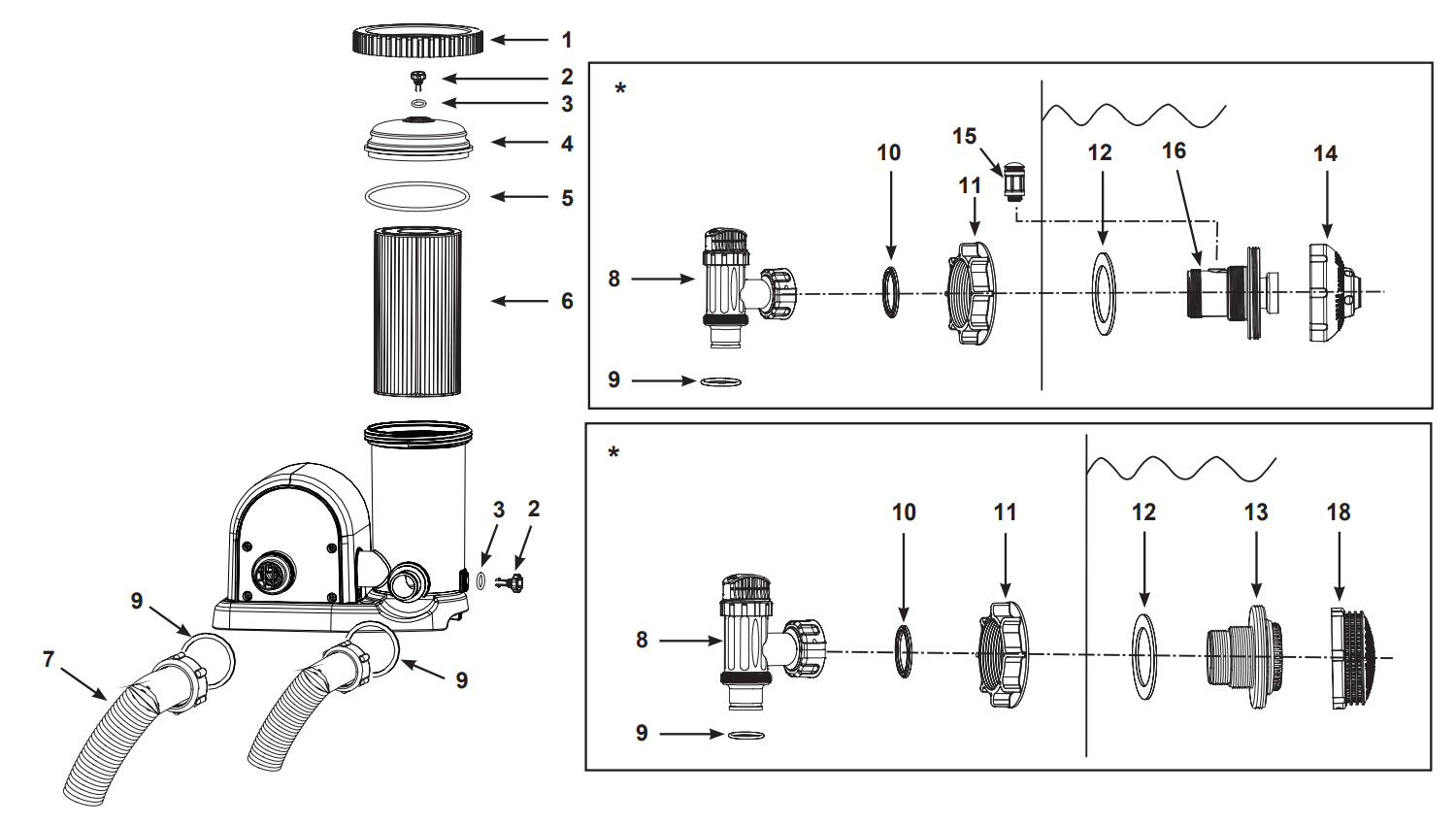 1
2
3
4
5
6
3
2
9
7
9

*
15
10
11
12
16
14
8
9

*
10
11
12
13
18
8
9