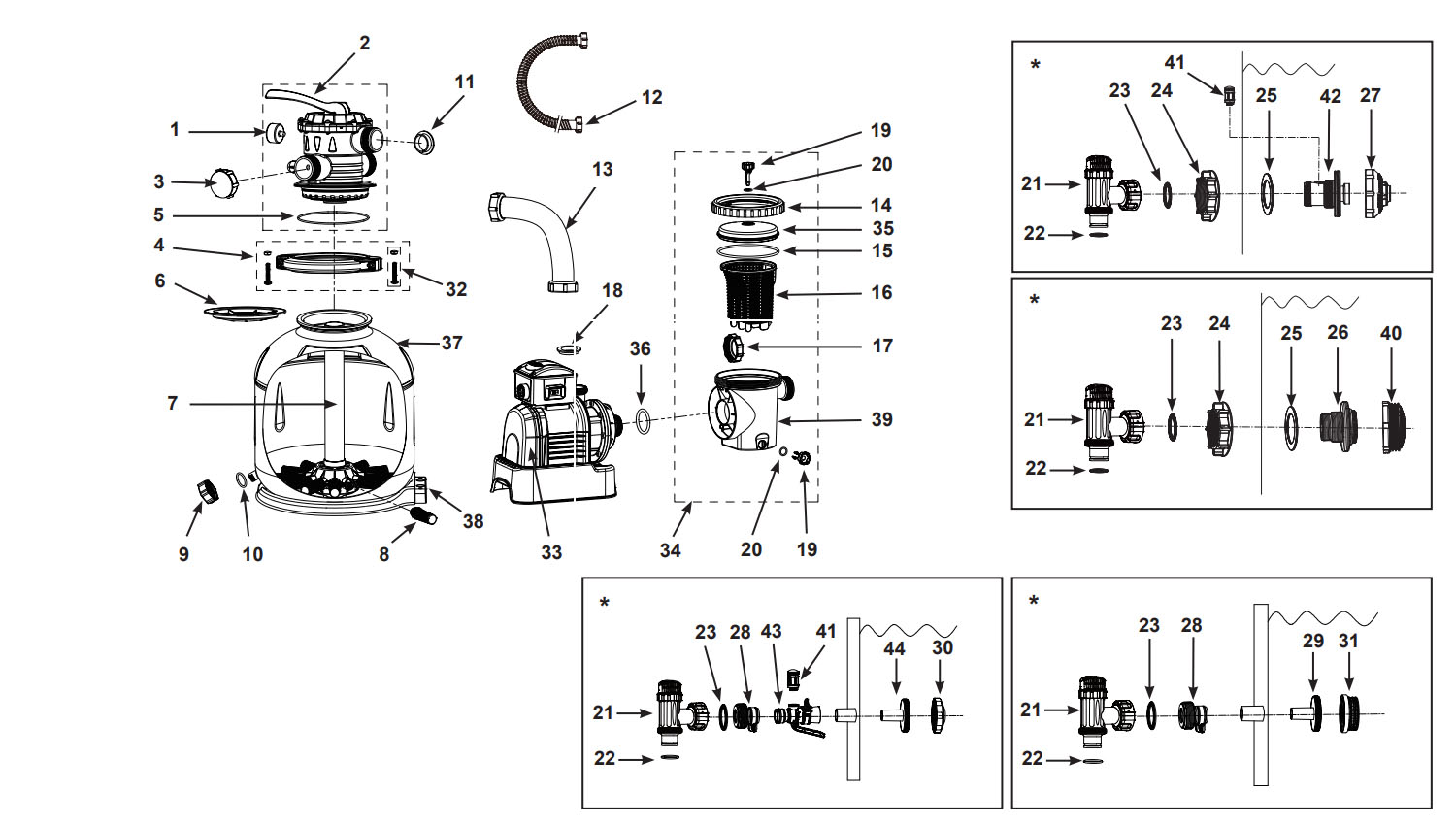 2
11
1
3
5
4
32
6
37
7
9
10
8
38
12
13
18
36
33
19
20
14
35
15
16
17
39
34
20
19

*
41
23
24
25
42
27
21
22

*
23
24
25
26
40
21
22

*
23
28
43
41
44
30
21
22

*
23
28
29
31
21
22